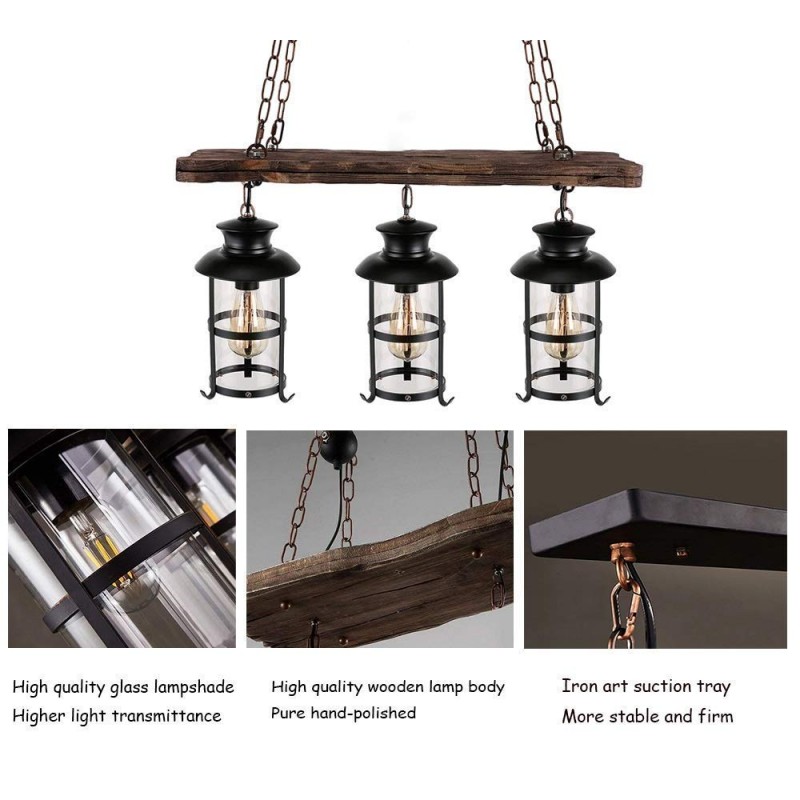 High quality glass lampshade
Higher light transmittance

High quality wooden lamp body
Pure hand-polished

Iron art suction tray
More stable and firm