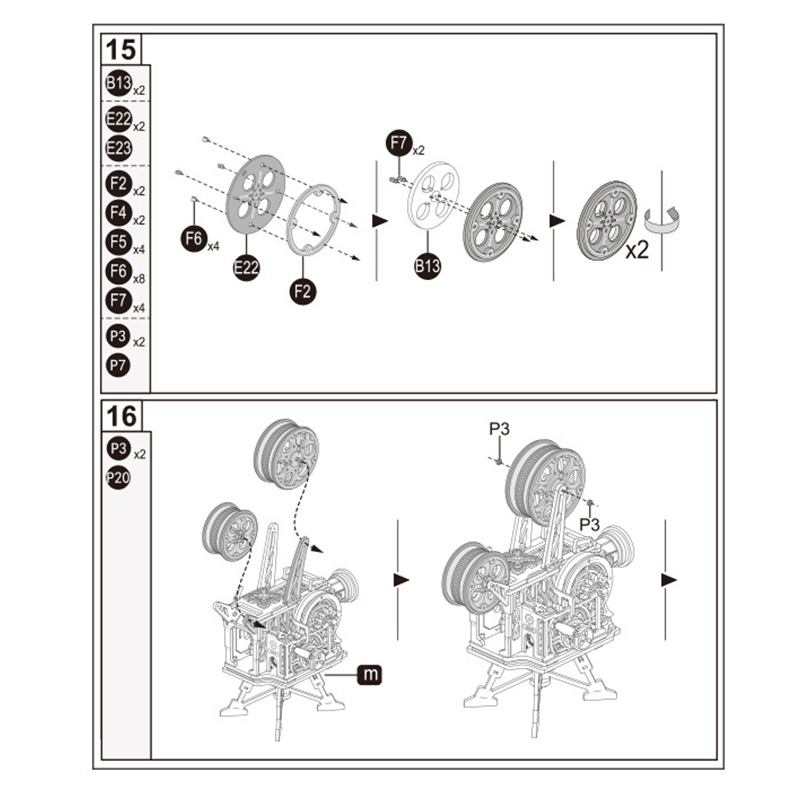 15

B13 x2

E22 x2
E23

F2 x2
F4 x2
F5 x4
F6 x8
F7 x4

P3 x2
P7

F6 x4
E22
F2
F7 x2
B13
x2

16

P3 x2
P20

m
P3
P3