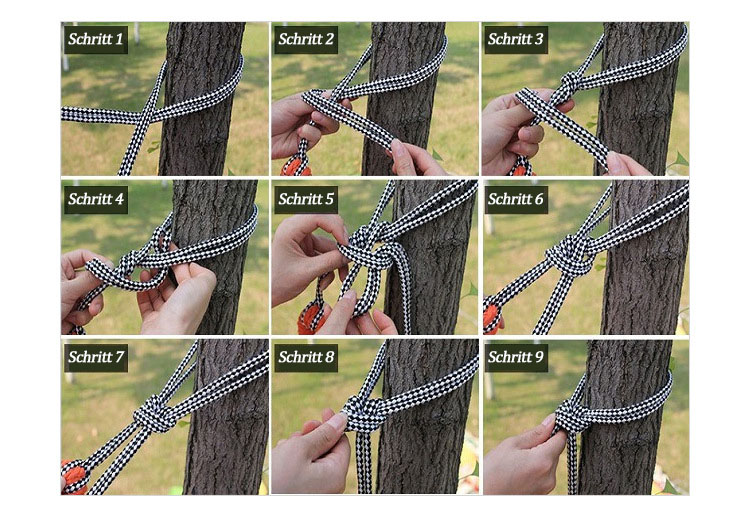 Schritt 1
Schritt 2
Schritt 3
Schritt 4
Schritt 5
Schritt 6
Schritt 7
Schritt 8
Schritt 9