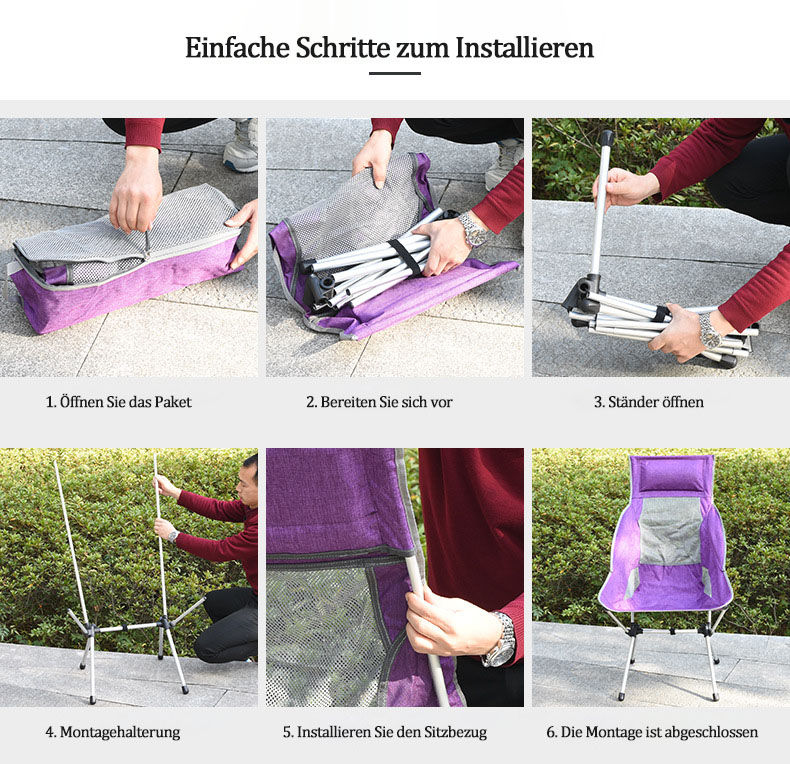 Einfache Schritte zum Installieren

1. Öffnen Sie das Paket

2. Bereiten Sie sich vor

3. Ständer öffnen

4. Montagehalterung

5. Installieren Sie den Sitzbezug

6. Die Montage ist abgeschlossen